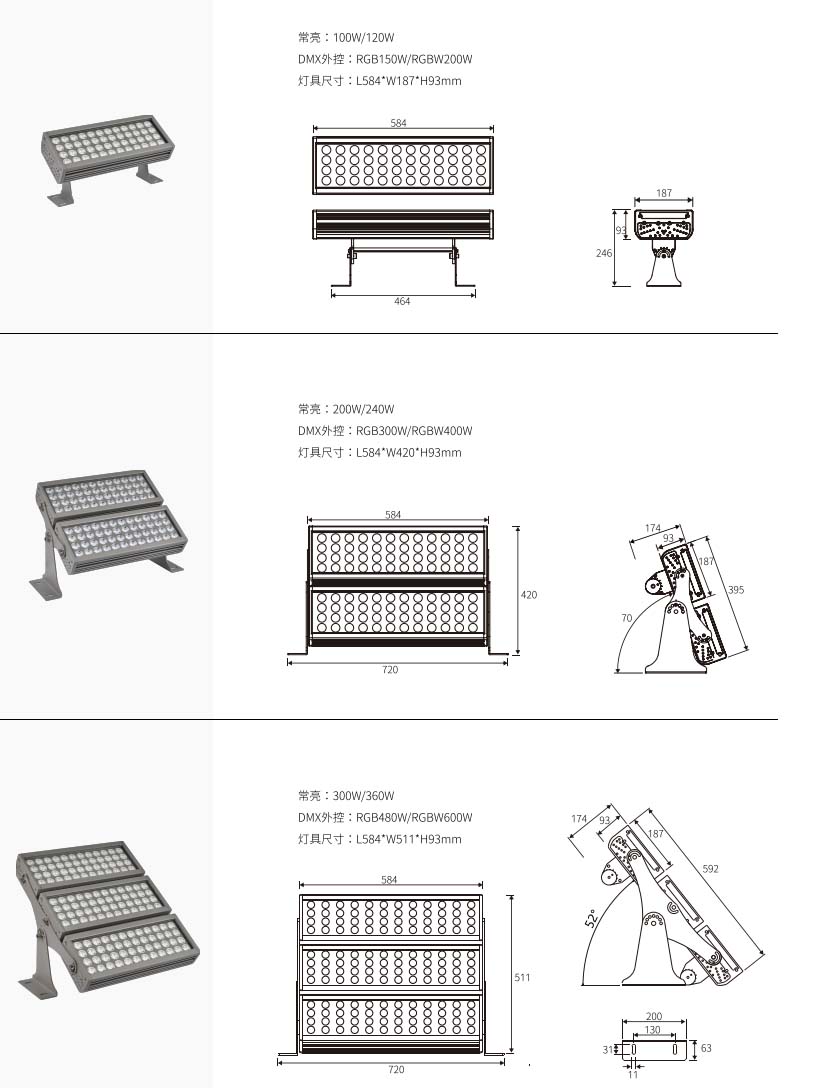 常亮：100W/120W
DMX外控：RGB150W/RGBW200W
灯具尺寸：L584*W187*H93mm

584
464
187
93
246

常亮：200W/240W
DMX外控：RGB300W/RGBW400W
灯具尺寸：L584*W420*H93mm

584
420
720
174
93
187
395
70

常亮：300W/360W
DMX外控：RGB480W/RGBW600W
灯具尺寸：L584*W511*H93mm

584
511
720
174
93
187
592
52°
200
130
31
63
11