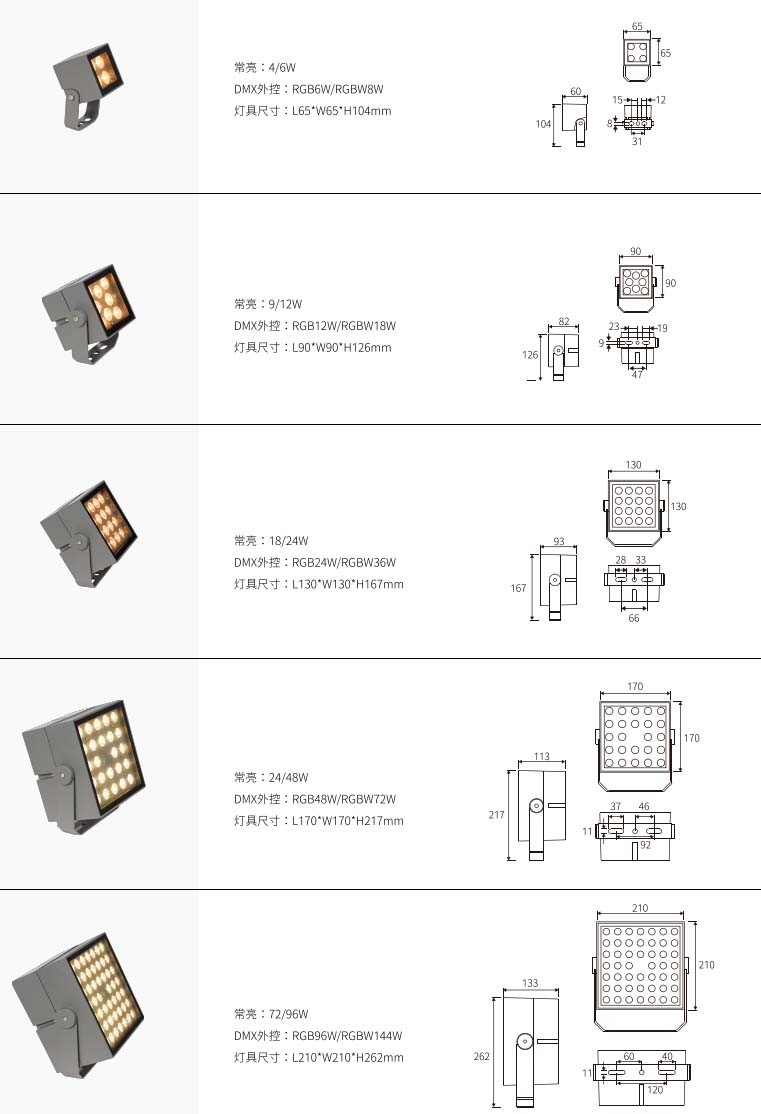 常亮：4/6W
DMX外控：RGB6W/RGBW8W
灯具尺寸：L65*W65*H104mm

65
65
60
104
15
12
8
31

常亮：9/12W
DMX外控：RGB12W/RGBW18W
灯具尺寸：L90*W90*H126mm

90
90
82
126
23
19
9
47

常亮：18/24W
DMX外控：RGB24W/RGBW36W
灯具尺寸：L130*W130*H167mm

130
130
93
167
28
33
66

常亮：24/48W
DMX外控：RGB48W/RGBW72W
灯具尺寸：L170*W170*H217mm

170
170
113
217
37
46
11
92

常亮：72/96W
DMX外控：RGB96W/RGBW144W
灯具尺寸：L210*W210*H262mm

210
210
133
262
60
40
11
120