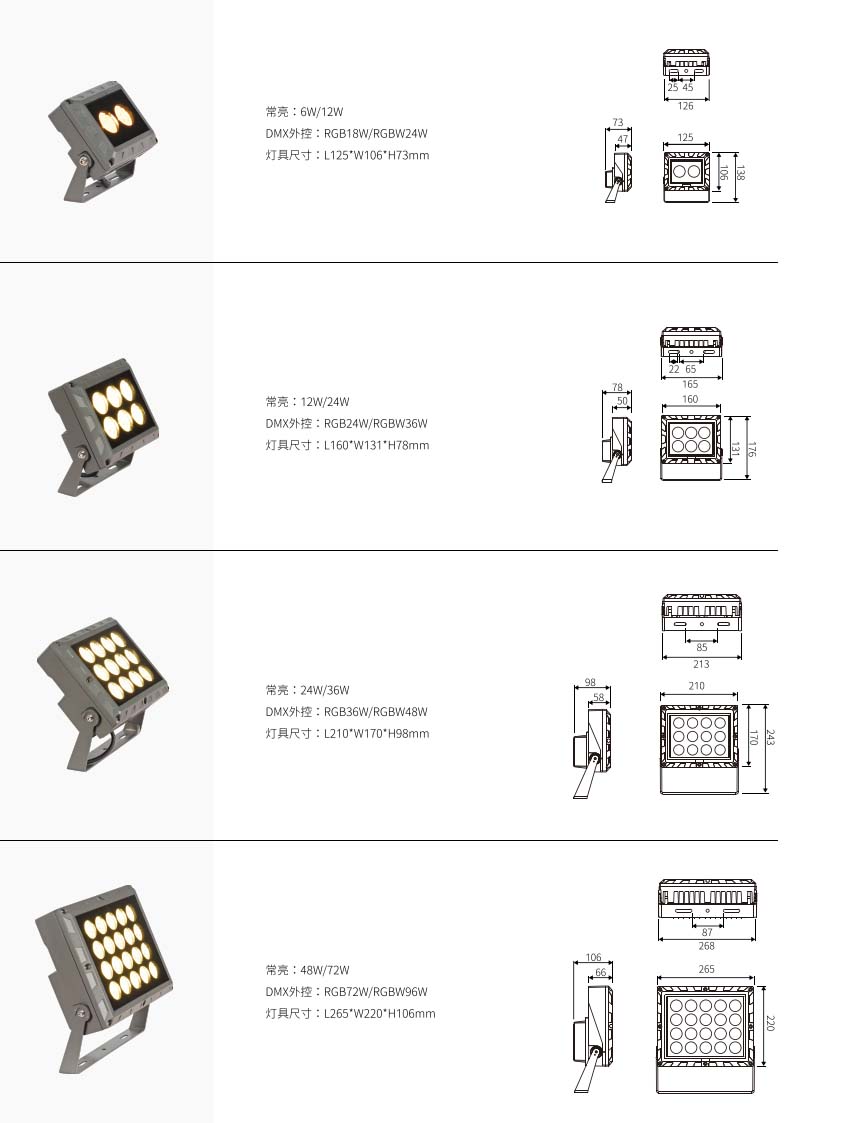 常亮：6W/12W
DMX外控：RGB18W/RGBW24W
灯具尺寸：L125*W106*H73mm

25 45
126
73
47
125
106
138

常亮：12W/24W
DMX外控：RGB24W/RGBW36W
灯具尺寸：L160*W131*H78mm

22 65
165
78
50
160
131
176

常亮：24W/36W
DMX外控：RGB36W/RGBW48W
灯具尺寸：L210*W170*H98mm

85
213
98
58
210
170
243

常亮：48W/72W
DMX外控：RGB72W/RGBW96W
灯具尺寸：L265*W220*H106mm

87
268
106
66
265
220